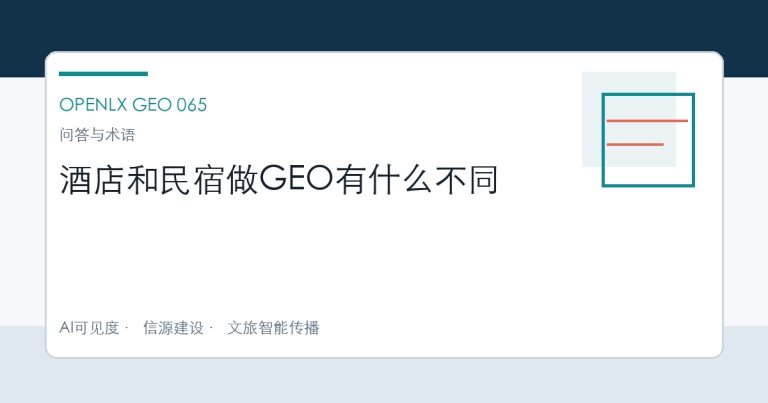 OPENLX GEO 065

问答与术语

酒店和民宿做GEO有什么不同

AI可见度 · 信源建设 · 文旅智能传播